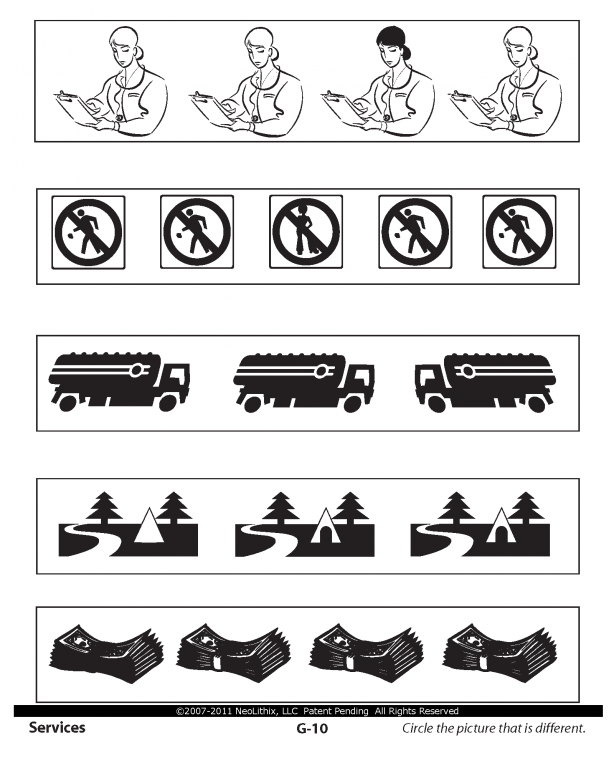 ©2007-2011 NeoLithix, LLC Patent Pending All Rights Reserved

Services G-10 Circle the picture that is different.